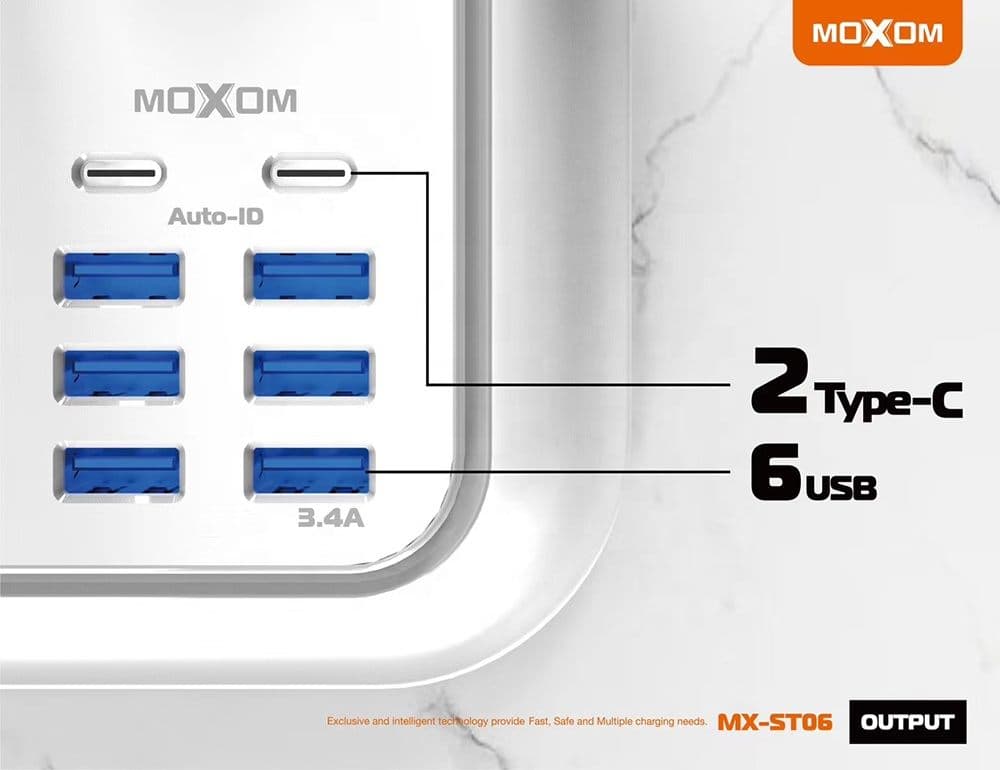 MOXOM

MOXOM

Auto-ID

3.4A

2 Type-C

6 USB

Exclusive and intelligent technology provide Fast, Safe and Multiple charging needs. MX-ST06 OUTPUT