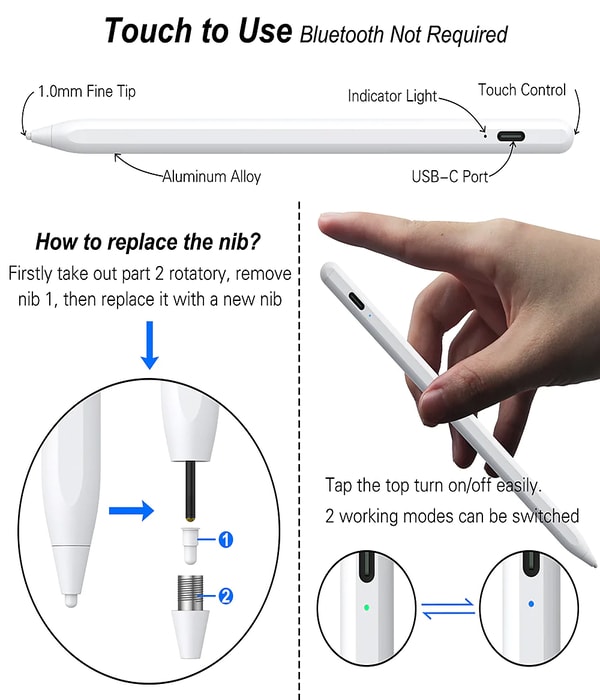 Touch to Use Bluetooth Not Required

1.0mm Fine Tip

Indicator Light

Touch Control

Aluminum Alloy

USB-C Port

How to replace the nib?

Firstly take out part 2 rotatory, remove nib 1, then replace it with a new nib

1

2

Tap the top turn on/off easily.

2 working modes can be switched